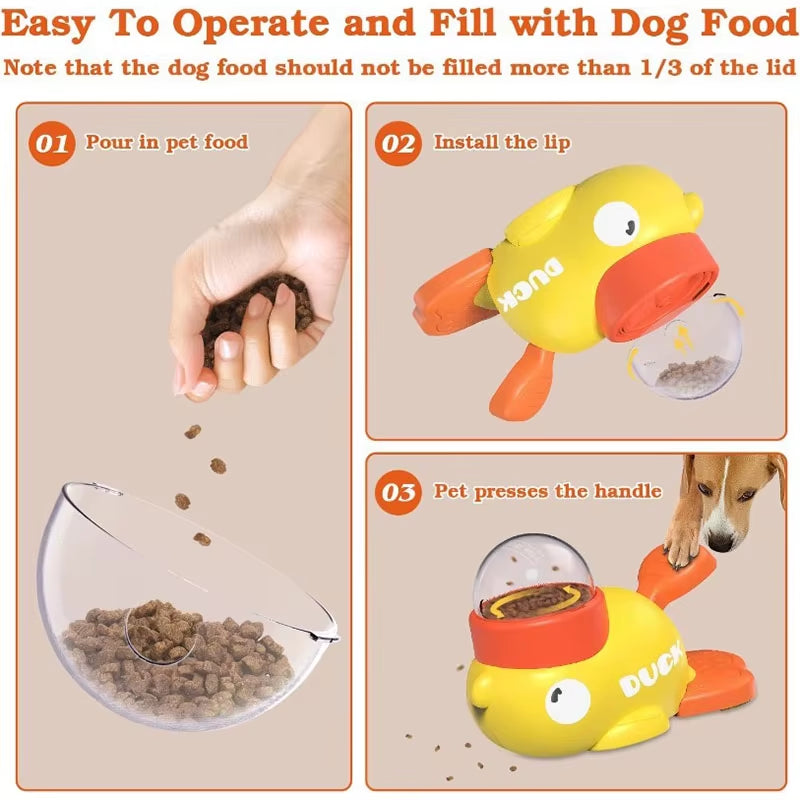 Easy To Operate and Fill with Dog Food
Note that the dog food should not be filled more than 1/3 of the lid

01 Pour in pet food

02 Install the lip

DUCK

03 Pet presses the handle

DUCK