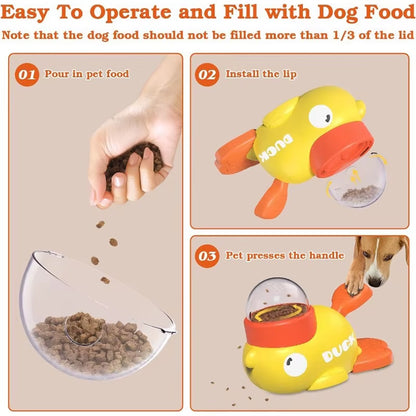 Easy To Operate and Fill with Dog Food
Note that the dog food should not be filled more than 1/3 of the lid

01 Pour in pet food

02 Install the lip

DUCK

03 Pet presses the handle

DUCK